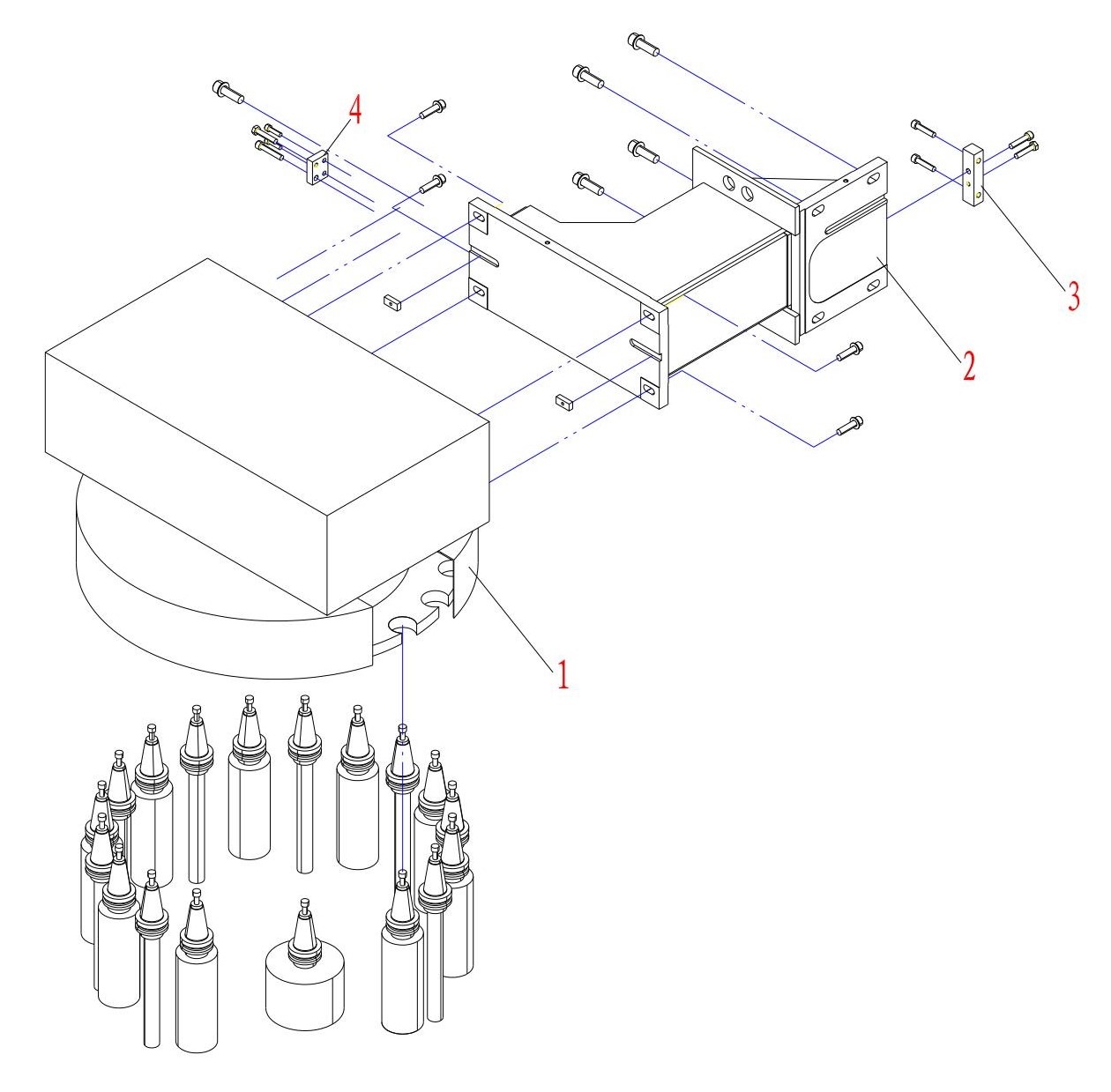 4
3
2
1