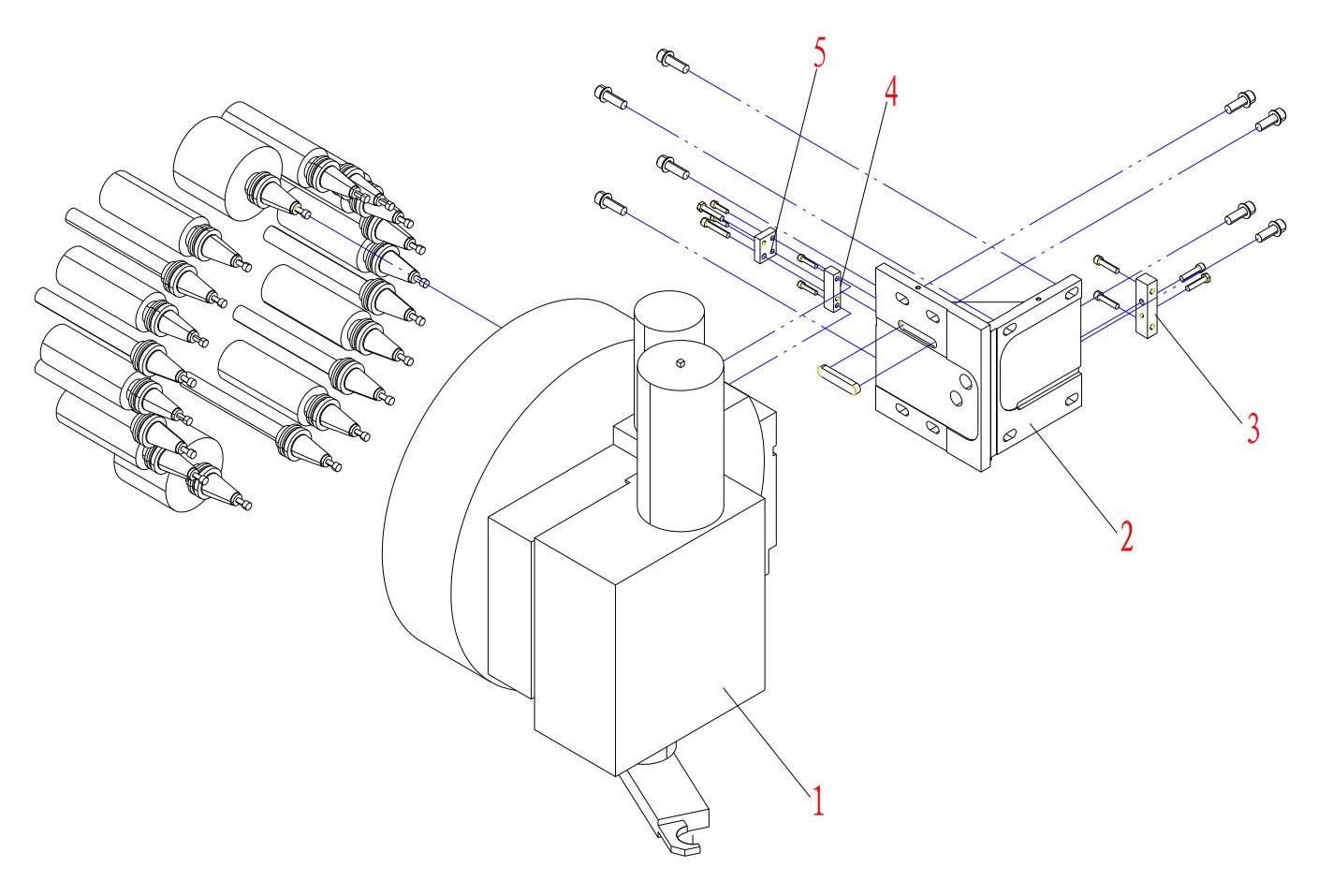 5
4
3
2
1