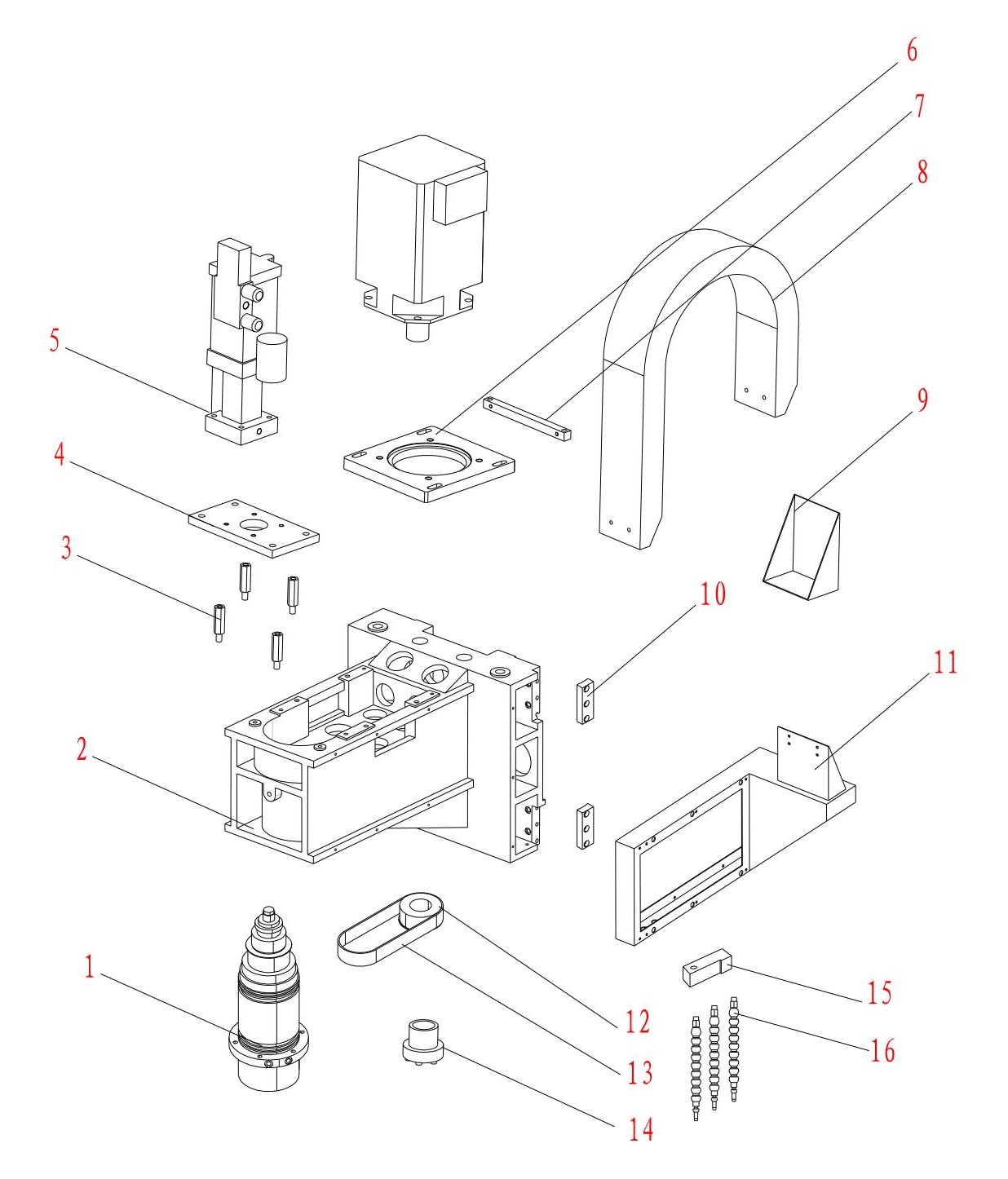 6
7
8
5
9
4
3
10
11
2
1
12
13
14
15
16