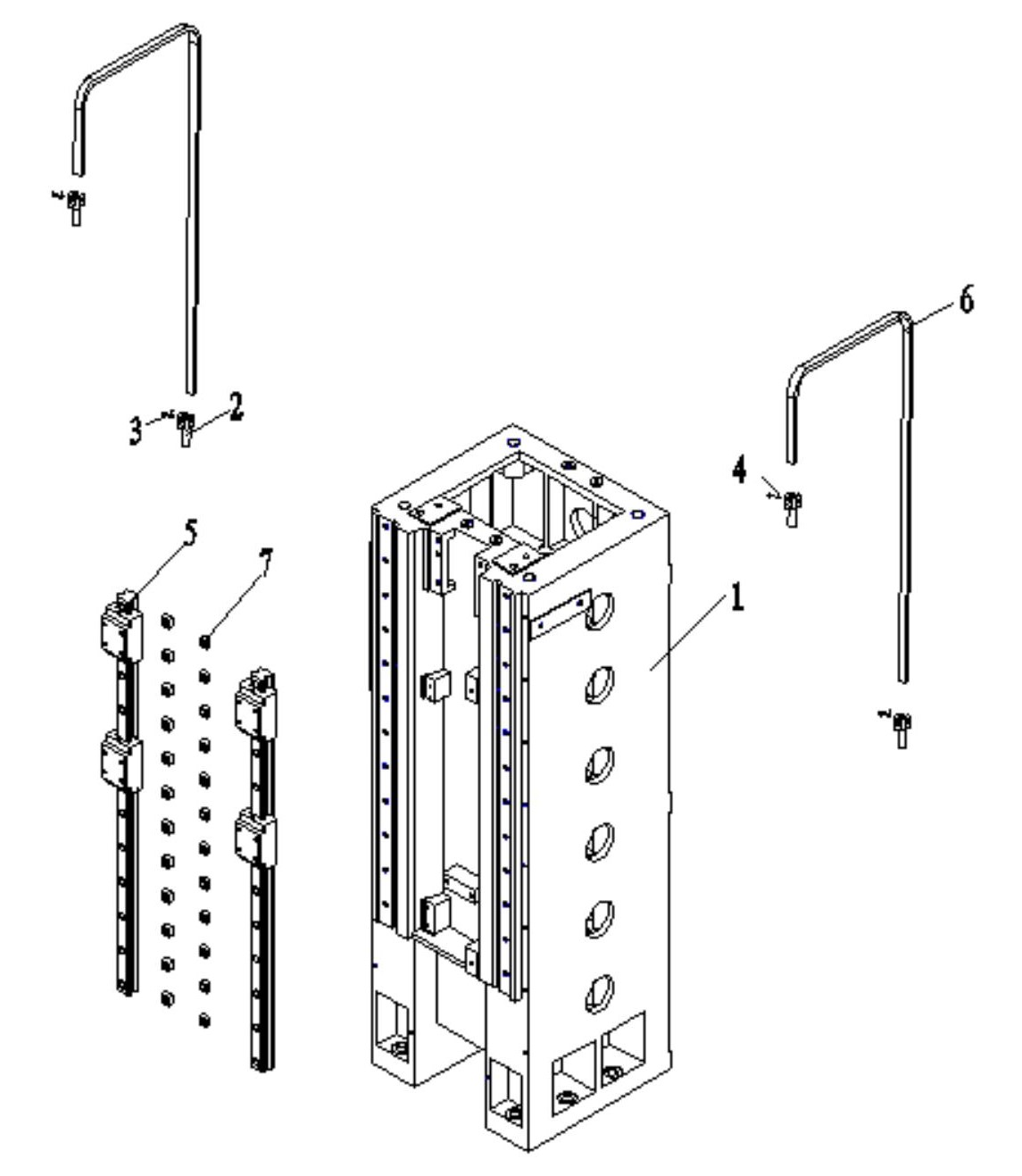 6
3
2
4
5
7
1