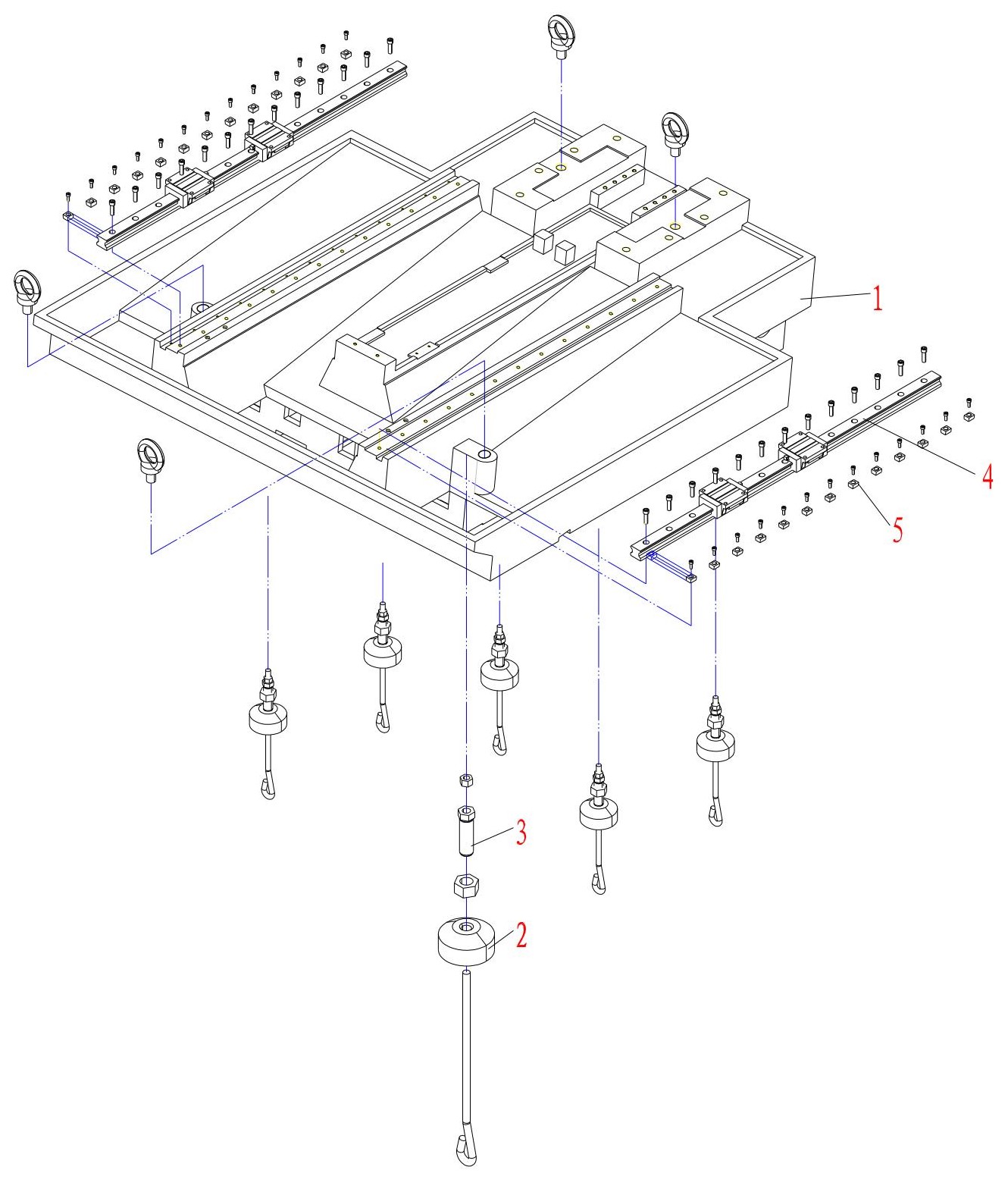 1
4
5
3
2