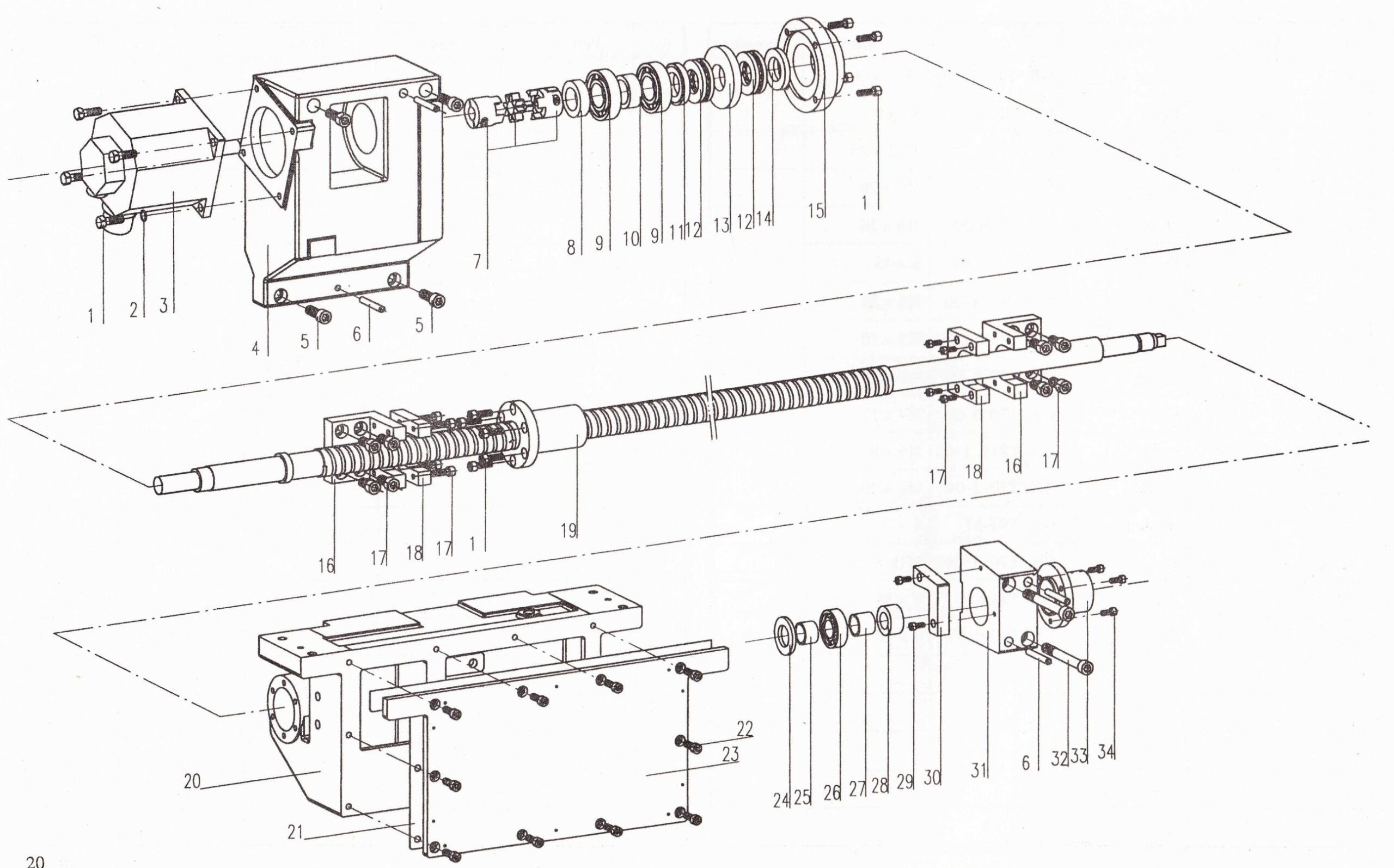 1 2 3 4 5 6 5 7 8 9 10 9 11 12 13 12 14 15 1

16 17 18 17 1 19 17 18 16 17

20 21 22 23 24 25 26 27 28 29 30 31 6 32 33 34

20