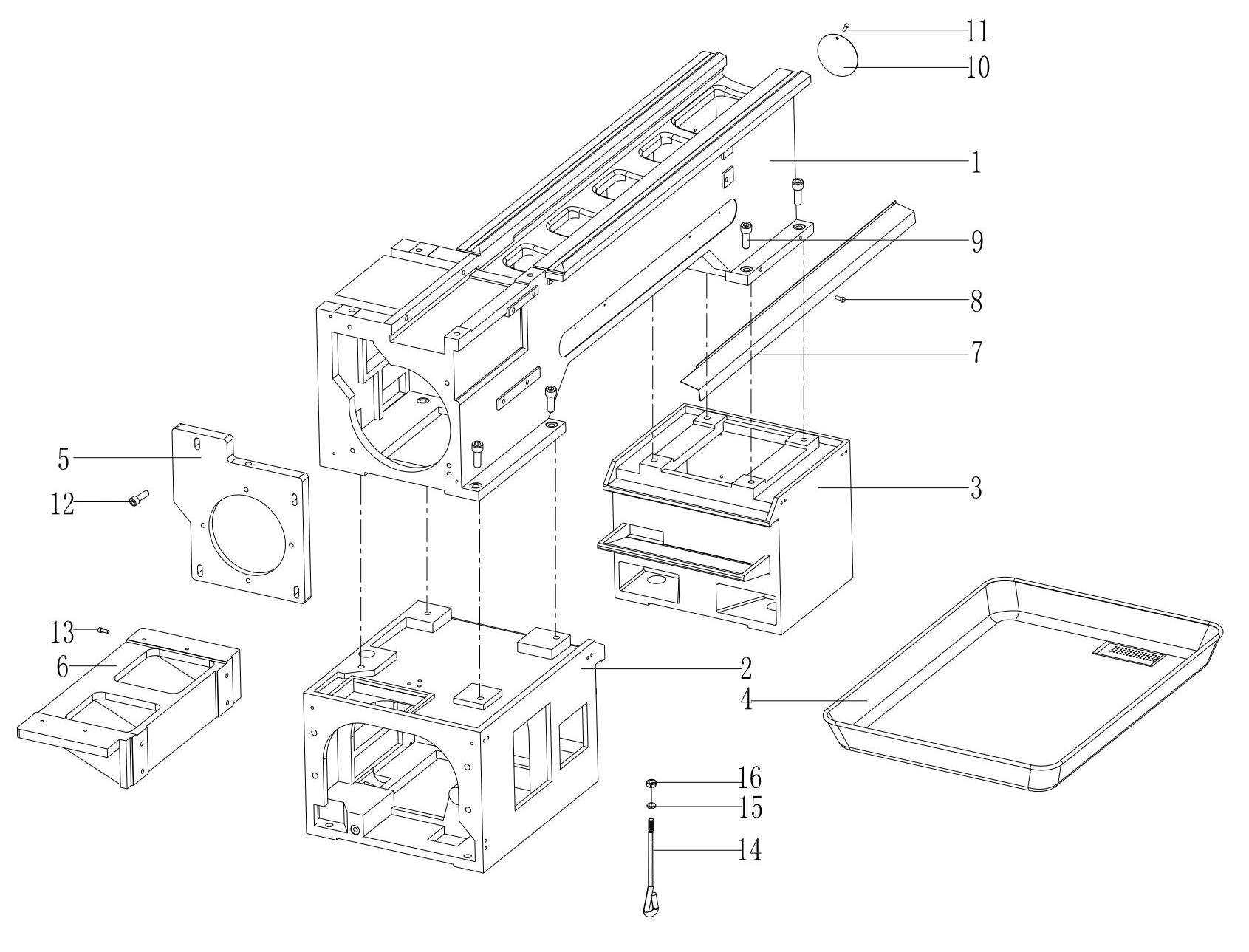 11
10
1
9
8
7
5
12
3
13
6
2
4
16
15
14