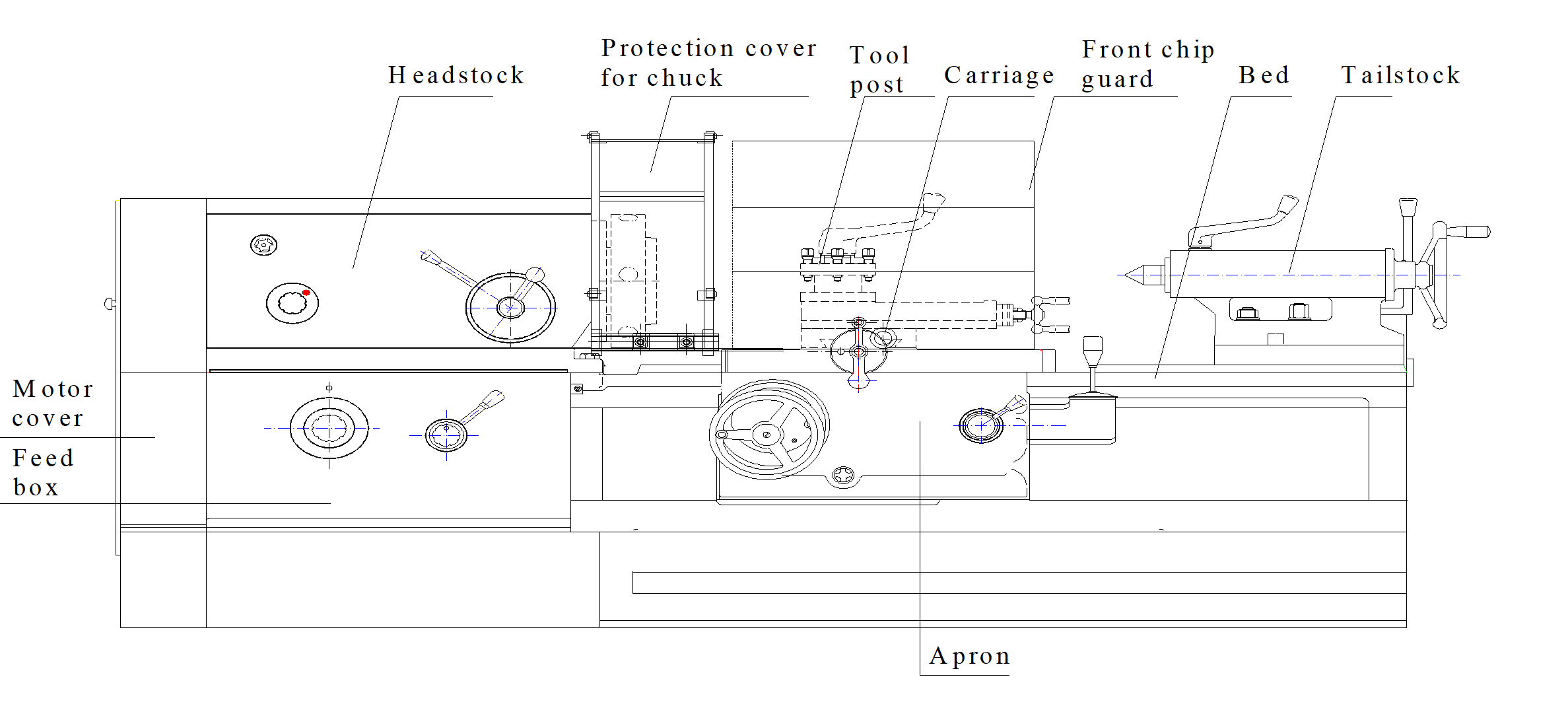 Headstock

Protection cover for chuck

Tool post

Carriage

Front chip guard

Bed

Tailstock

Motor cover

Feed box

Apron